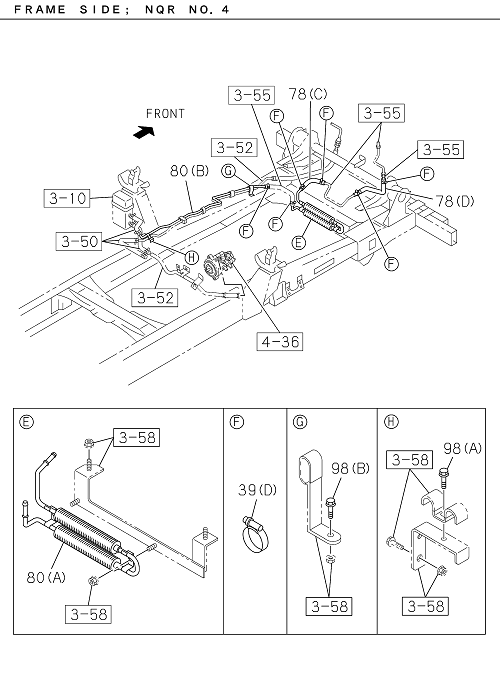 FRAME SIDE; NQR NO. 4

FRONT

3-55
78(C)
F
F
3-55
3-52
3-55
80(B)
G
F
3-10
78(D)
F
F
E
3-50
H
F
3-52
4-36

E
3-58
80(A)
3-58

F
39(D)

G
98(B)
3-58

H
98(A)
3-58
3-58